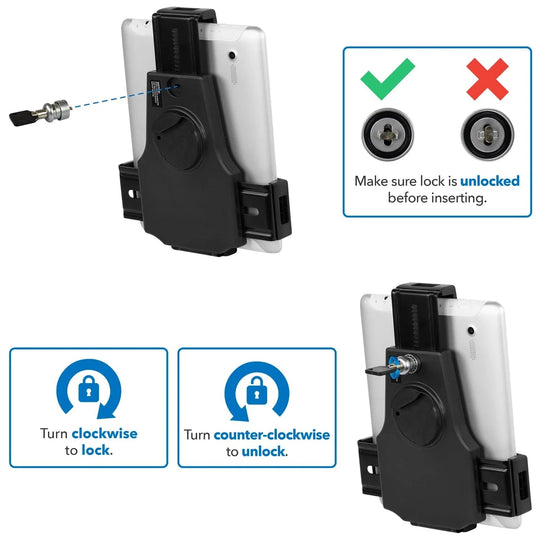 Make sure lock is unlocked before inserting.

Turn clockwise to lock.

Turn counter-clockwise to unlock.