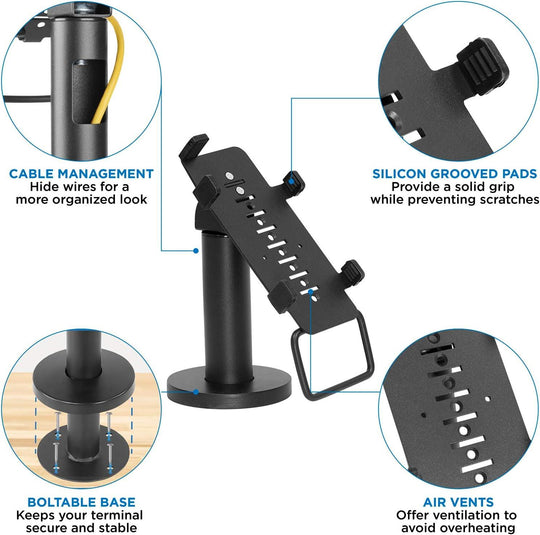 CABLE MANAGEMENT
Hide wires for a more organized look

SILICON GROOVED PADS
Provide a solid grip while preventing scratches

BOLTABLE BASE
Keeps your terminal secure and stable

AIR VENTS
Offer ventilation to avoid overheating