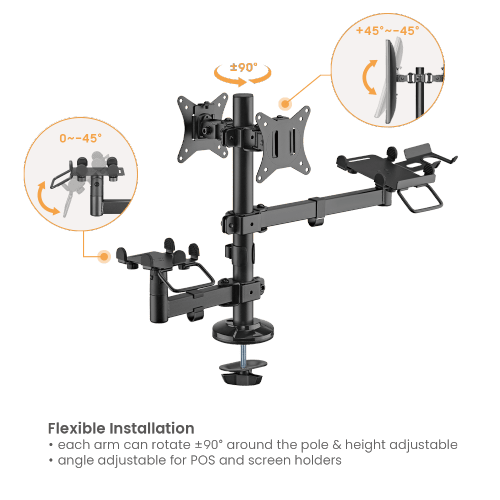 +45°~-45°

±90°

0~-45°

Flexible Installation
• each arm can rotate ±90° around the pole & height adjustable
• angle adjustable for POS and screen holders