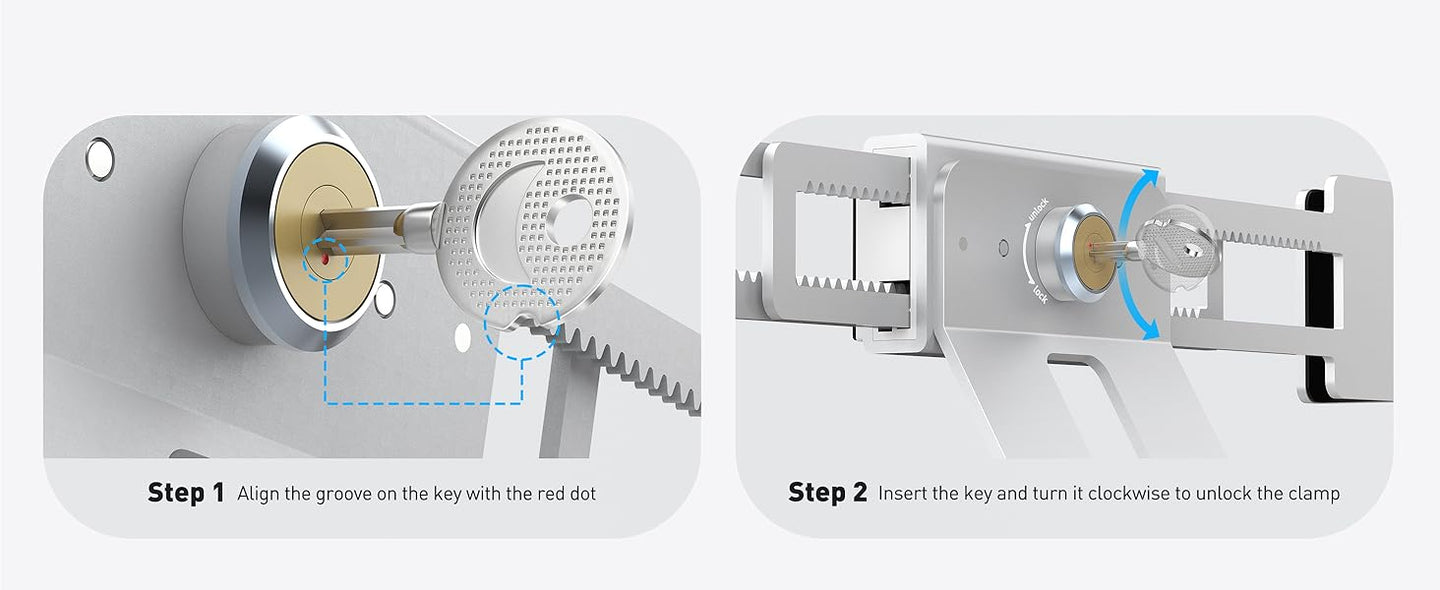 Step 1 Align the groove on the key with the red dot

unlock
lock

Step 2 Insert the key and turn it clockwise to unlock the clamp